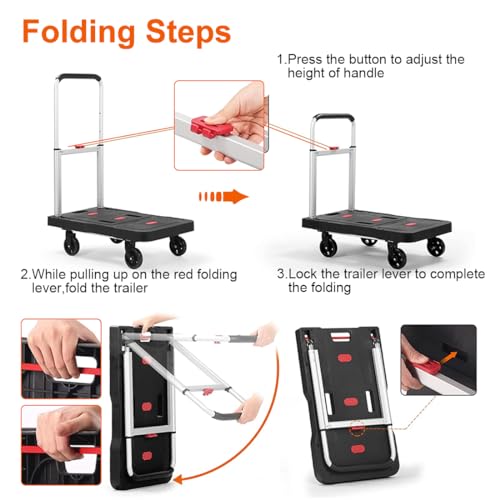 Folding Steps

1.Press the button to adjust the height of handle

2.While pulling up on the red folding lever,fold the trailer

3.Lock the trailer lever to complete the folding