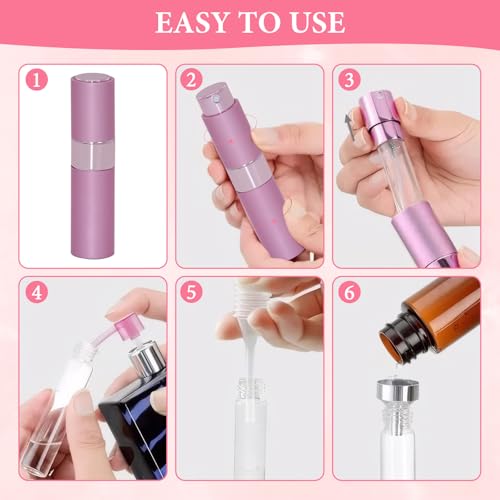 EASY TO USE

1

2

3

4

5

6