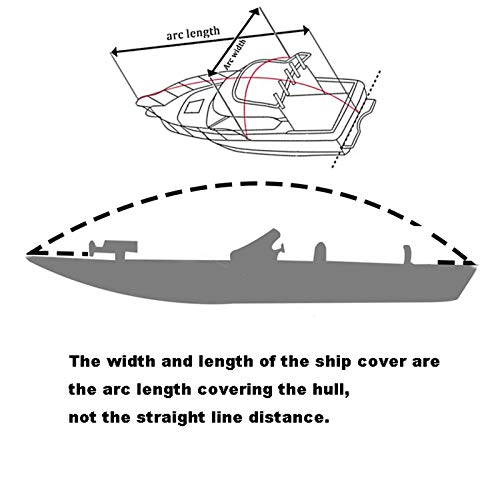 arc length

Arc width

The width and length of the ship cover are the arc length covering the hull, not the straight line distance.