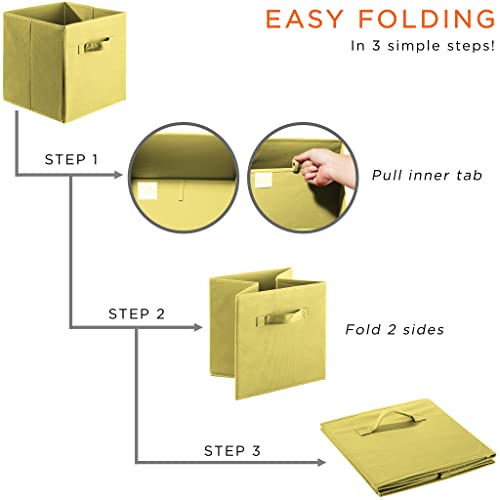 EASY FOLDING
In 3 simple steps!

STEP 1

Pull inner tab

STEP 2

Fold 2 sides

STEP 3