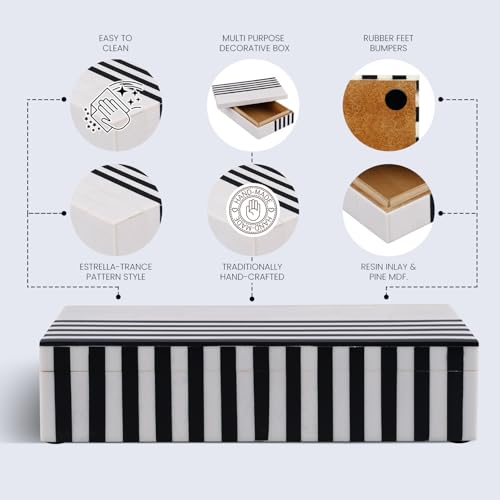 EASY TO CLEAN

MULTI PURPOSE DECORATIVE BOX

RUBBER FEET BUMPERS

HAND MADE HAND MADE

ESTRELLA-TRANCE PATTERN STYLE

TRADITIONALLY HAND-CRAFTED

RESIN INLAY & PINE MDF.