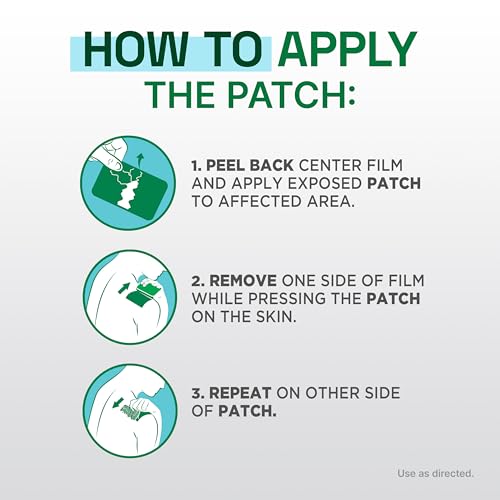 HOW TO APPLY THE PATCH:

1. PEEL BACK CENTER FILM AND APPLY EXPOSED PATCH TO AFFECTED AREA.

2. REMOVE ONE SIDE OF FILM WHILE PRESSING THE PATCH ON THE SKIN.

3. REPEAT ON OTHER SIDE OF PATCH.

Use as directed.