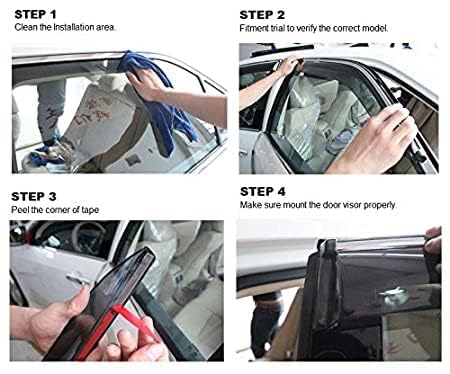 STEP 1
Clean the Installation area.

STEP 2
Fitment trial to verify the correct model.

STEP 3
Peel the corner of tape

STEP 4
Make sure mount the door visor properly.