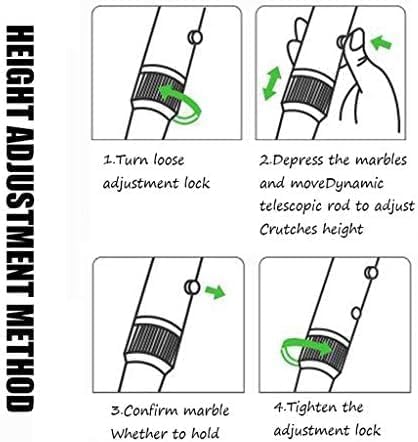 HEIGHT ADJUSTMENT METHOD

1.Turn loose adjustment lock

2.Depress the marbles and moveDynamic telescopic rod to adjust Crutches height

3.Confirm marble Whether to hold

4.Tighten the adjustment lock