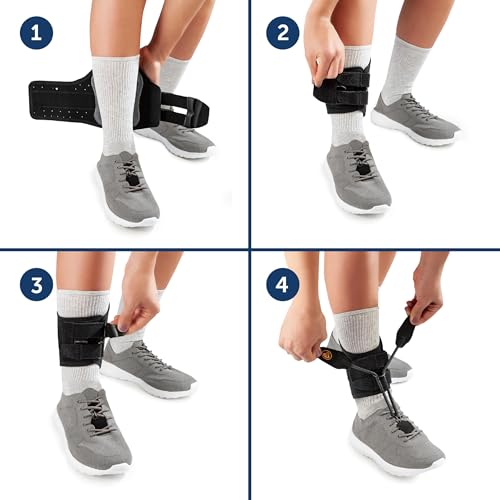 1

2

3

4