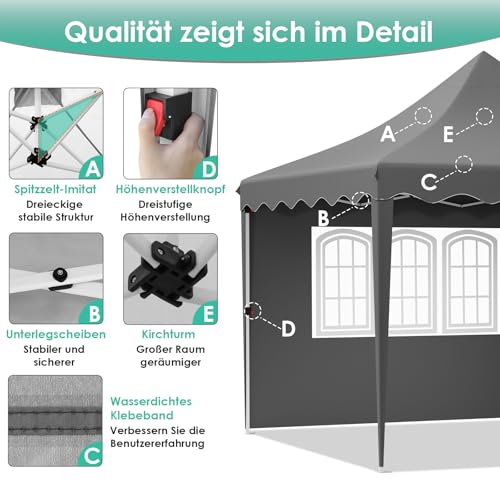 Qualität zeigt sich im Detail

A

Spitzzelt-Imitat
Dreieckige stabile Struktur

D

Höhenverstellknopf
Dreistufige Höhenverstellung

B

Unterlegscheiben
Stabiler und sicherer

E

Kirchturm
Großer Raum geräumiger

C

Wasserdichtes Klebeband
Verbessern Sie die Benutzererfahrung

A
E
C
B
D