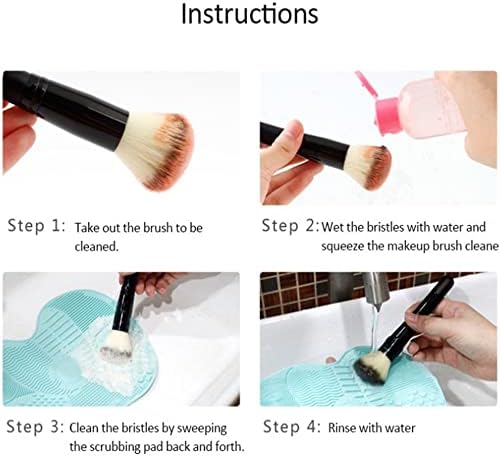 Instructions

Step 1: Take out the brush to be cleaned.

Step 2: Wet the bristles with water and squeeze the makeup brush cleane

Step 3: Clean the bristles by sweeping the scrubbing pad back and forth.

Step 4: Rinse with water