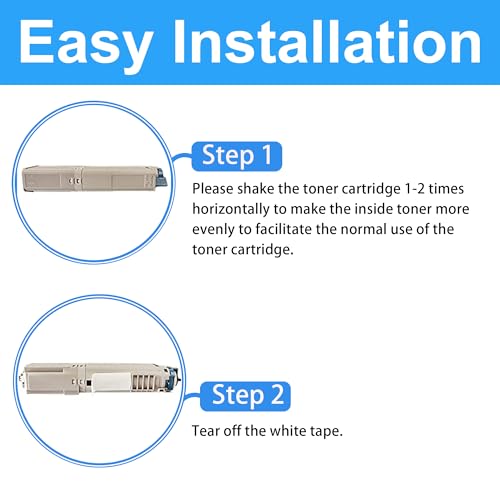 Easy Installation

Step 1

Please shake the toner cartridge 1-2 times horizontally to make the inside toner more evenly to facilitate the normal use of the toner cartridge.

Step 2

Tear off the white tape.