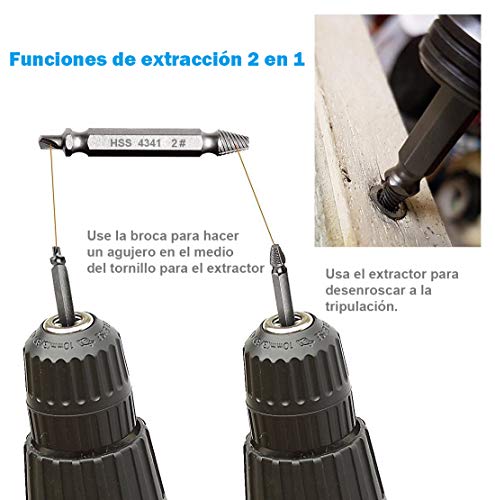 Funciones de extracción 2 en 1

HSS 4341 2#

Use la broca para hacer un agujero en el medio del tornillo para el extractor

Usa el extractor para desenroscar a la tripulación.

10mm
10mm