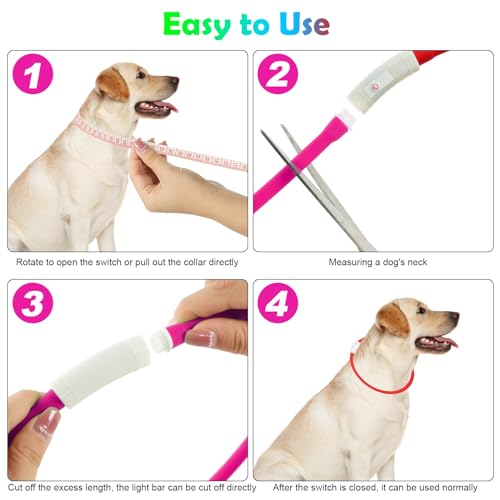 Easy to Use

1

Rotate to open the switch or pull out the collar directly

2

Measuring a dog's neck

3

Cut off the excess length, the light bar can be cut off directly

4

After the switch is closed, it can be used normally