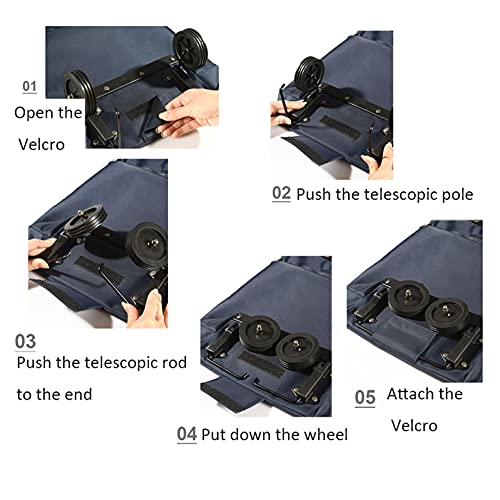 01
Open the Velcro

02 Push the telescopic pole

03
Push the telescopic rod to the end

04 Put down the wheel

05 Attach the Velcro