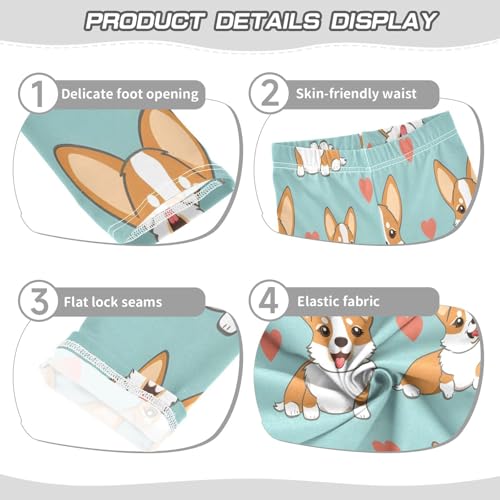 PRODUCT DETAILS DISPLAY

1 Delicate foot opening

2 Skin-friendly waist

3 Flat lock seams

4 Elastic fabric