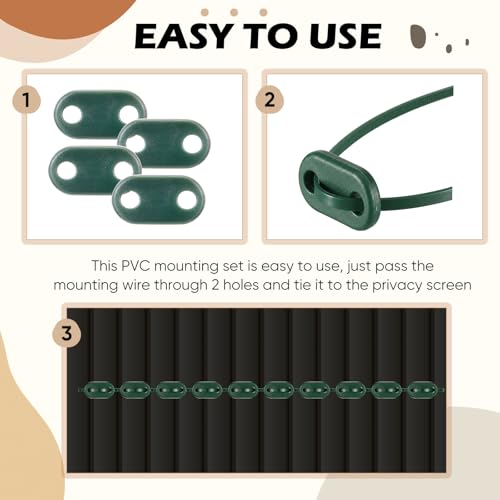 EASY TO USE

1

2

This PVC mounting set is easy to use, just pass the mounting wire through 2 holes and tie it to the privacy screen

3