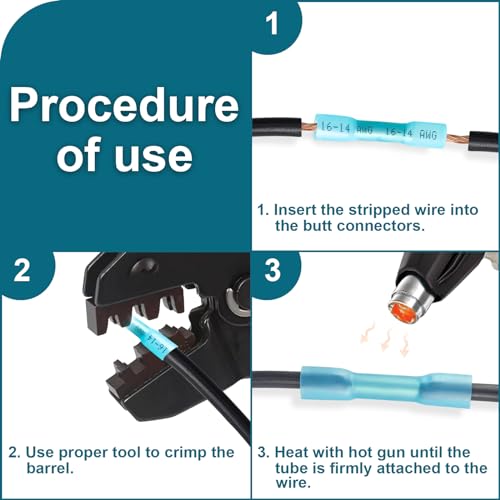 Procedure of use

1

16-14 AWG 16-14 AWG

1. Insert the stripped wire into the butt connectors.

2

16-14

2. Use proper tool to crimp the barrel.

3

3. Heat with hot gun until the tube is firmly attached to the wire.