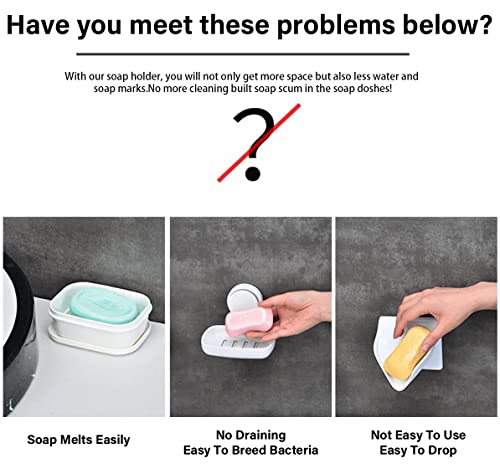 Have you meet these problems below?

With our soap holder, you will not only get more space but also less water and soap marks.No more cleaning built soap scum in the soap doshes!

?

Soap Melts Easily

No Draining
Easy To Breed Bacteria

Not Easy To Use
Easy To Drop