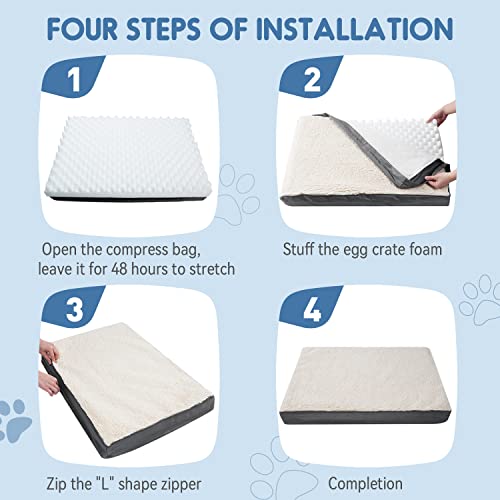 FOUR STEPS OF INSTALLATION

1

Open the compress bag, leave it for 48 hours to stretch

2

Stuff the egg crate foam

3

Zip the "L" shape zipper

4

Completion