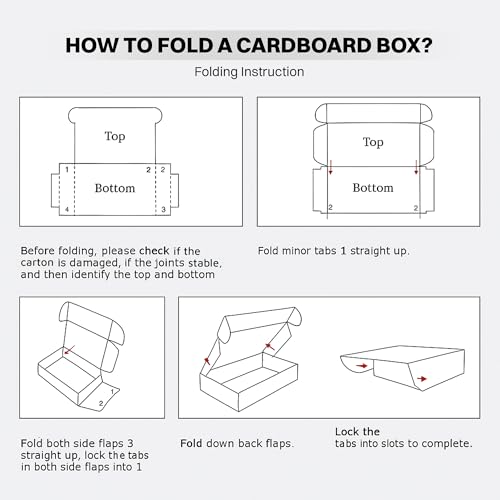 HOW TO FOLD A CARDBOARD BOX?

Folding Instruction

Top

1 2 2

Bottom

4 3

Top

Bottom

2 2

Before folding, please check if the carton is damaged, if the joints stable, and then identify the top and bottom

Fold minor tabs 1 straight up.

1

2

Fold both side flaps 3 straight up, lock the tabs in both side flaps into 1

Fold down back flaps.

Lock the tabs into slots to complete.