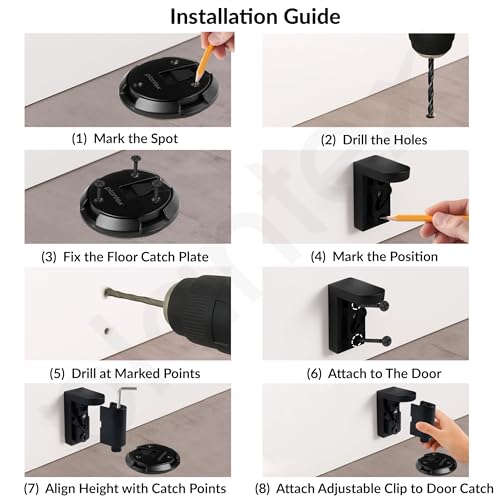 Installation Guide

(1) Mark the Spot

(2) Drill the Holes

(3) Fix the Floor Catch Plate

(4) Mark the Position

(5) Drill at Marked Points

(6) Attach to The Door

(7) Align Height with Catch Points

(8) Attach Adjustable Clip to Door Catch