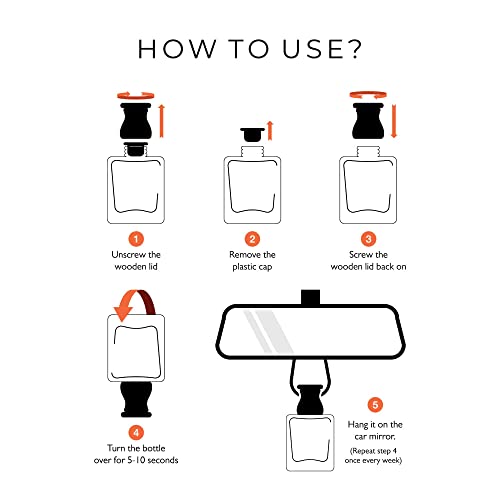 HOW TO USE?

1
Unscrew the wooden lid

2
Remove the plastic cap

3
Screw the wooden lid back on

4
Turn the bottle over for 5-10 seconds

5
Hang it on the car mirror.
(Repeat step 4 once every week)