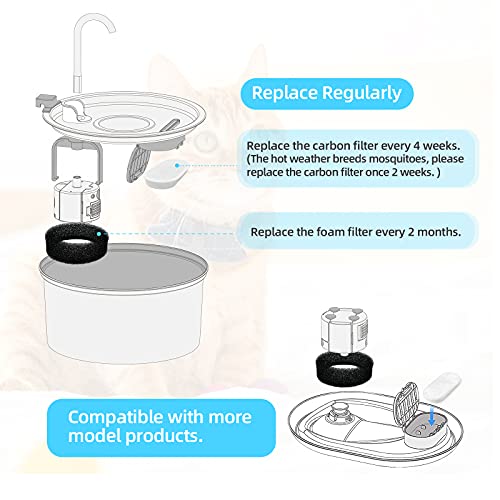 Replace Regularly

Replace the carbon filter every 4 weeks. (The hot weather breeds mosquitoes, please replace the carbon filter once 2 weeks. )

Replace the foam filter every 2 months.

Compatible with more model products.