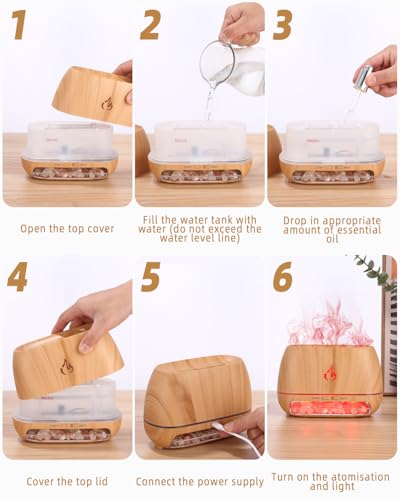 1

Open the top cover

2

Fill the water tank with water (do not exceed the water level line)

3

Drop in appropriate amount of essential oil

4

Cover the top lid

5

Connect the power supply

6

Turn on the atomisation and light