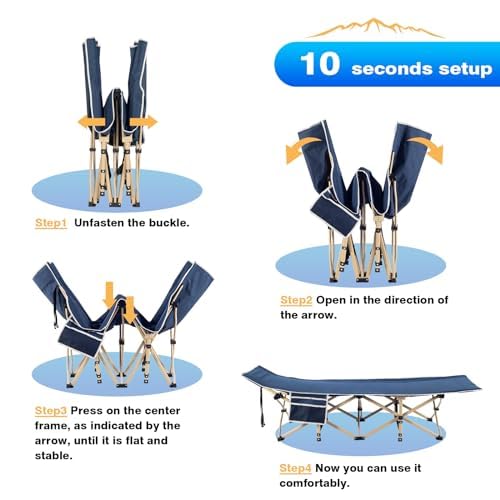 10 seconds setup

Step1 Unfasten the buckle.

Step2 Open in the direction of the arrow.

Step3 Press on the center frame, as indicated by the arrow, until it is flat and stable.

Step4 Now you can use it comfortably.