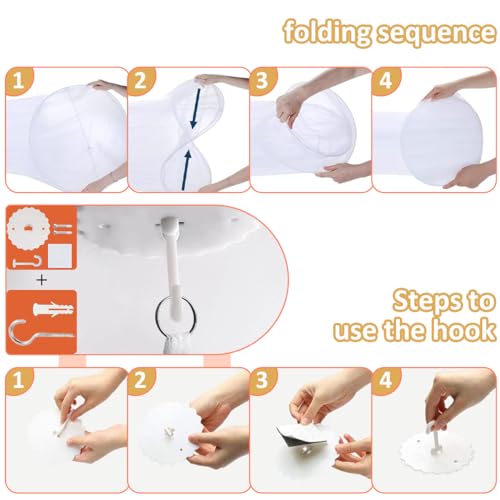 folding sequence

1

2

3

4

+

Steps to use the hook

1

2

3

4