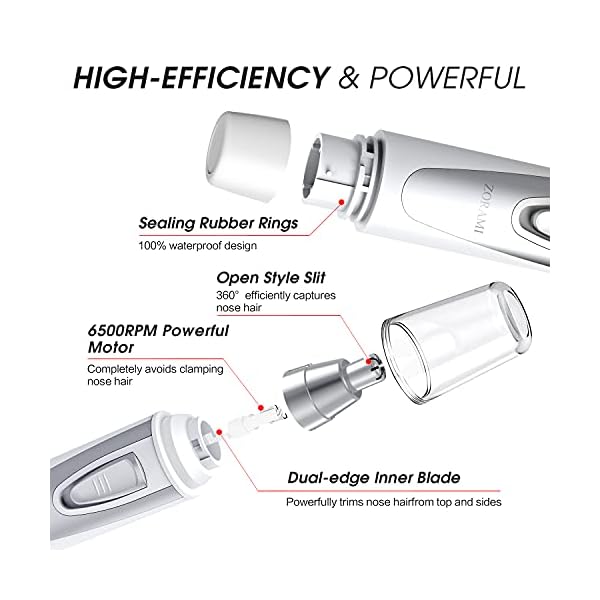 HIGH-EFFICIENCY & POWERFUL

ZORAMI

Sealing Rubber Rings
100% waterproof design

Open Style Slit
360° efficiently captures nose hair

6500RPM Powerful Motor
Completely avoids clamping nose hair

Dual-edge Inner Blade
Powerfully trims nose hairfrom top and sides