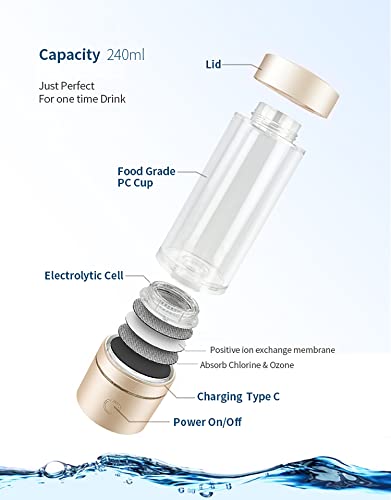 Capacity 240ml

Just Perfect
For one time Drink

Lid

Food Grade
PC Cup

Electrolytic Cell

Positive ion exchange membrane

Absorb Chlorine & Ozone

Charging Type C

Power On/Off