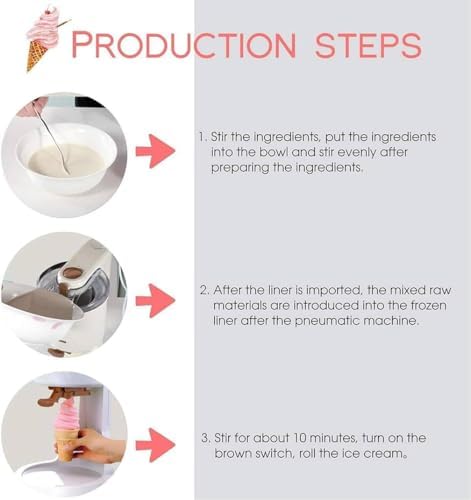 PRODUCTION STEPS

1. Stir the ingredients, put the ingredients into the bowl and stir evenly after preparing the ingredients.

2. After the liner is imported, the mixed raw materials are introduced into the frozen liner after the pneumatic machine.

3. Stir for about 10 minutes, turn on the brown switch, roll the ice cream。