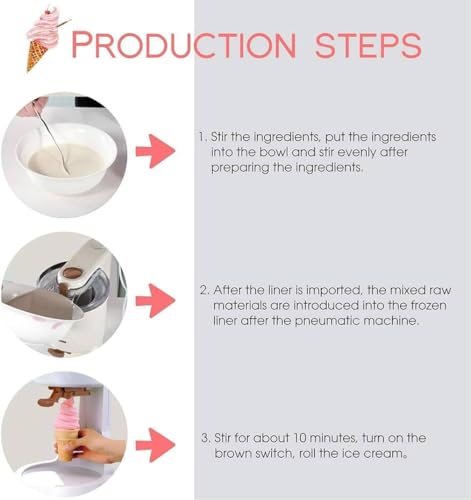 PRODUCTION STEPS

1. Stir the ingredients, put the ingredients into the bowl and stir evenly after preparing the ingredients.

2. After the liner is imported, the mixed raw materials are introduced into the frozen liner after the pneumatic machine.

3. Stir for about 10 minutes, turn on the brown switch, roll the ice cream。