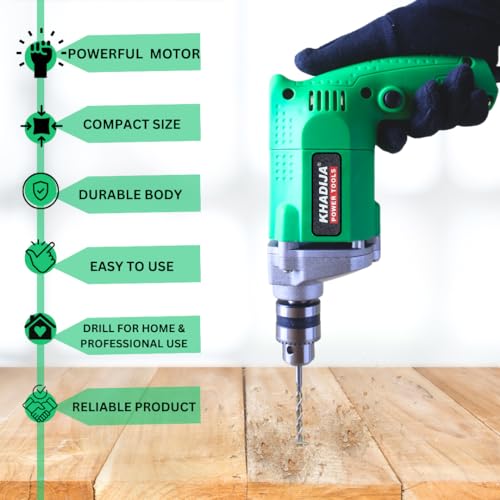 POWERFUL MOTOR

COMPACT SIZE

DURABLE BODY

EASY TO USE

DRILL FOR HOME & PROFESSIONAL USE

RELIABLE PRODUCT

KHADIJA
POWER TOOLS