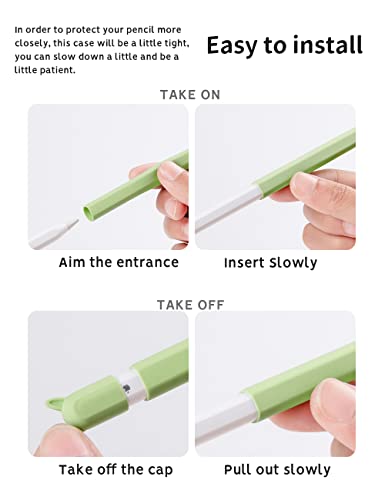 In order to protect your pencil more closely, this case will be a little tight, you can slow down a little and be a little patient.

Easy to install

TAKE ON

Aim the entrance

Insert Slowly

TAKE OFF

Take off the cap

Pull out slowly