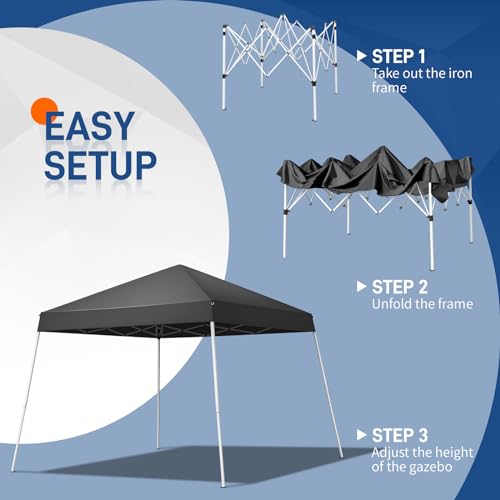 EASY SETUP

STEP 1
Take out the iron frame

STEP 2
Unfold the frame

STEP 3
Adjust the height of the gazebo