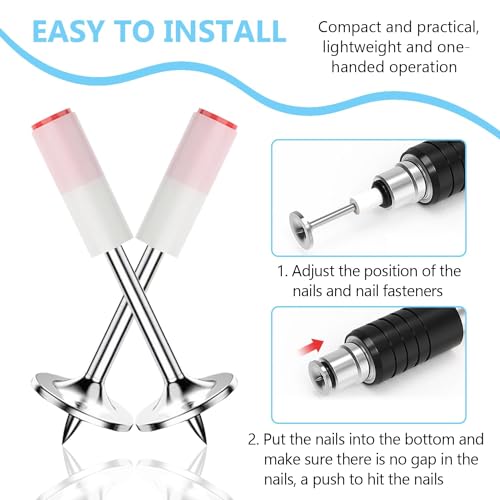 EASY TO INSTALL

Compact and practical, lightweight and one-handed operation

1. Adjust the position of the nails and nail fasteners

2. Put the nails into the bottom and make sure there is no gap in the nails, a push to hit the nails