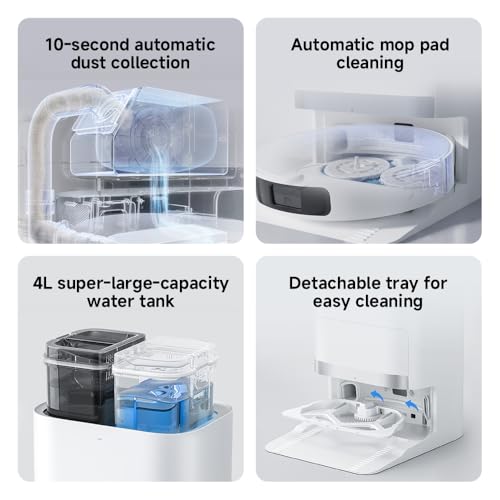 10-second automatic dust collection

Automatic mop pad cleaning

4L super-large-capacity water tank

Detachable tray for easy cleaning