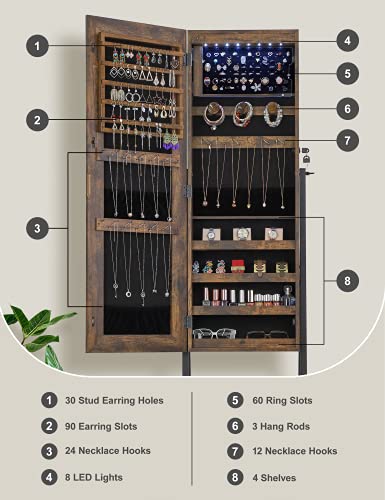 1
2
3
4
5
6
7
8

1 30 Stud Earring Holes
2 90 Earring Slots
3 24 Necklace Hooks
4 8 LED Lights

5 60 Ring Slots
6 3 Hang Rods
7 12 Necklace Hooks
8 4 Shelves