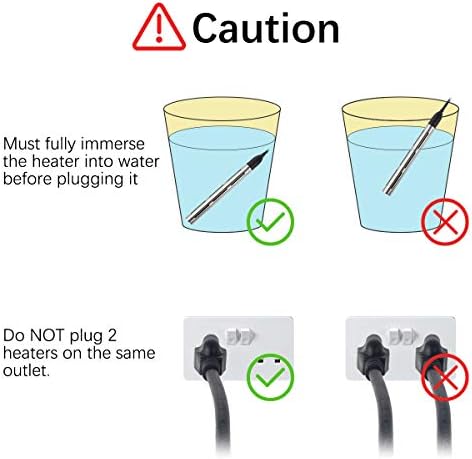 Caution

Must fully immerse the heater into water before plugging it

Do NOT plug 2 heaters on the same outlet.