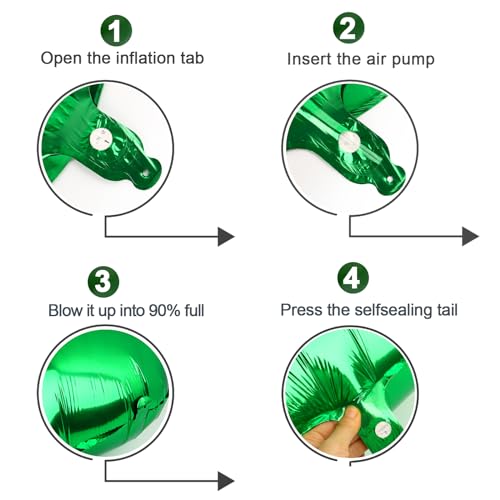 1
Open the inflation tab

2
Insert the air pump

3
Blow it up into 90% full

4
Press the selfsealing tail