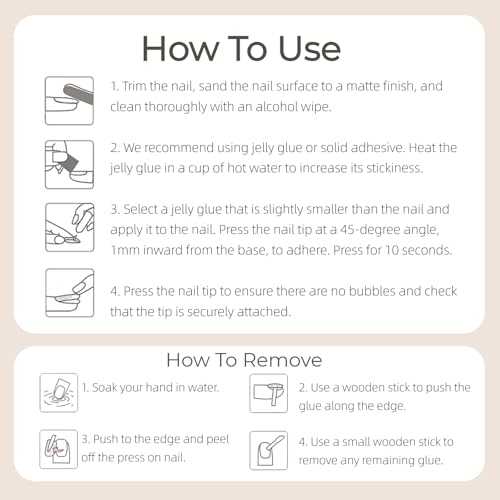 How To Use

1. Trim the nail, sand the nail surface to a matte finish, and clean thoroughly with an alcohol wipe.

2. We recommend using jelly glue or solid adhesive. Heat the jelly glue in a cup of hot water to increase its stickiness.

3. Select a jelly glue that is slightly smaller than the nail and apply it to the nail. Press the nail tip at a 45-degree angle, 1mm inward from the base, to adhere. Press for 10 seconds.

4. Press the nail tip to ensure there are no bubbles and check that the tip is securely attached.

How To Remove

1. Soak your hand in water.

2. Use a wooden stick to push the glue along the edge.

3. Push to the edge and peel off the press on nail.

4. Use a small wooden stick to remove any remaining glue.