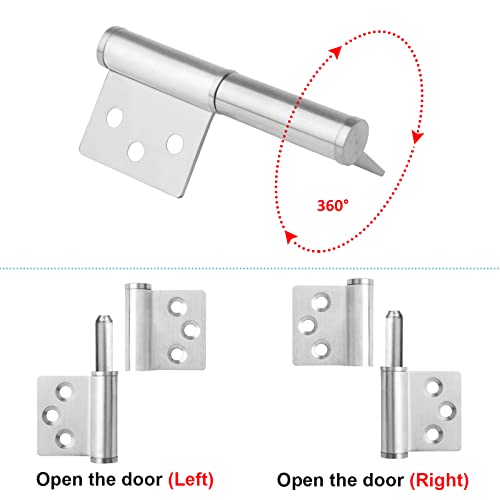 360°

Open the door (Left)

Open the door (Right)