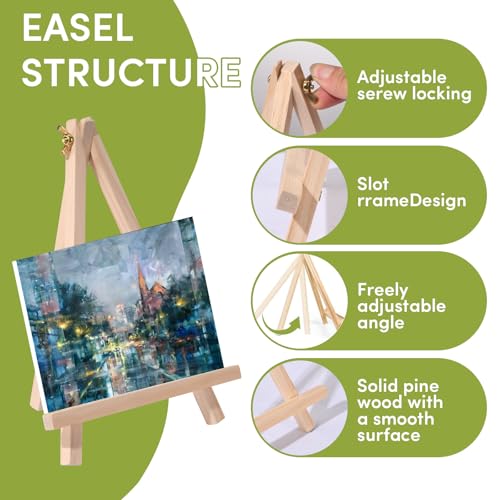 EASEL STRUCTURE

Adjustable serew locking

Slot rrameDesign

Freely adjustable angle

Solid pine wood with a smooth surface