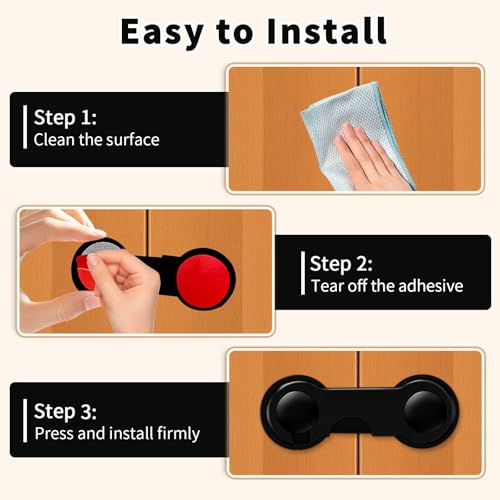 Easy to Install

Step 1:
Clean the surface

Step 2:
Tear off the adhesive

Step 3:
Press and install firmly