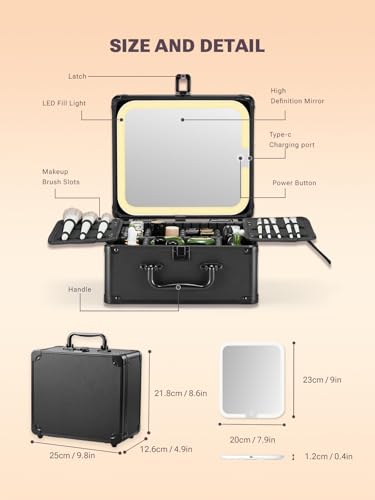 SIZE AND DETAIL

Latch

LED Fill Light

High Definition Mirror

Type-c Charging port

Makeup Brush Slots

Power Button

Handle

21.8cm / 8.6in

25cm / 9.8in

12.6cm / 4.9in

23cm / 9in

20cm / 7.9in

1.2cm / 0.4in