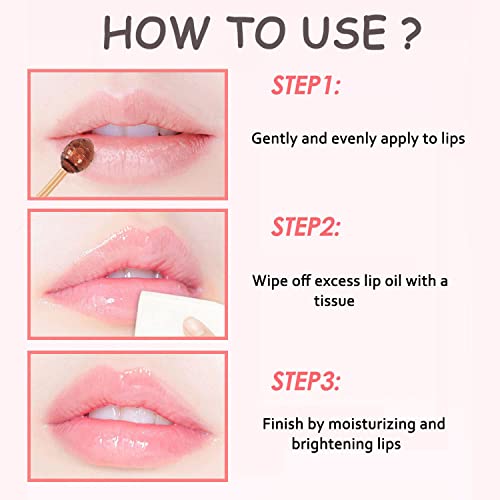 HOW TO USE ?

STEP1:

Gently and evenly apply to lips

STEP2:

Wipe off excess lip oil with a tissue

STEP3:

Finish by moisturizing and brightening lips