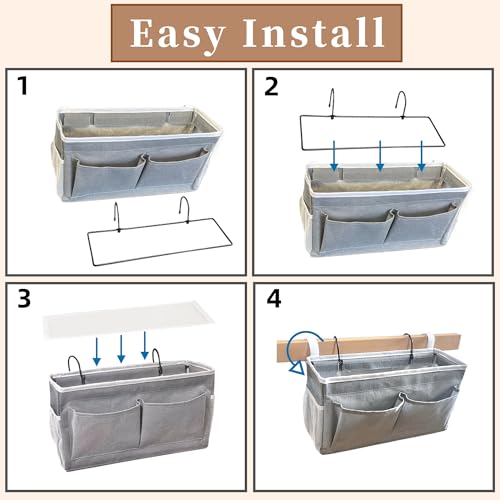 Easy Install

1

2

3

4