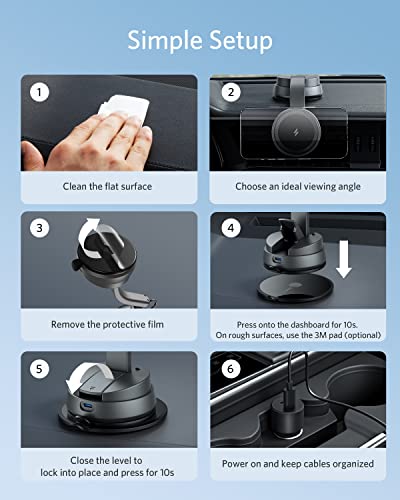 Simple Setup

1

Clean the flat surface

2

Choose an ideal viewing angle

3

Remove the protective film

4

Press onto the dashboard for 10s.
On rough surfaces, use the 3M pad (optional)

5

Close the level to lock into place and press for 10s

6

Power on and keep cables organized