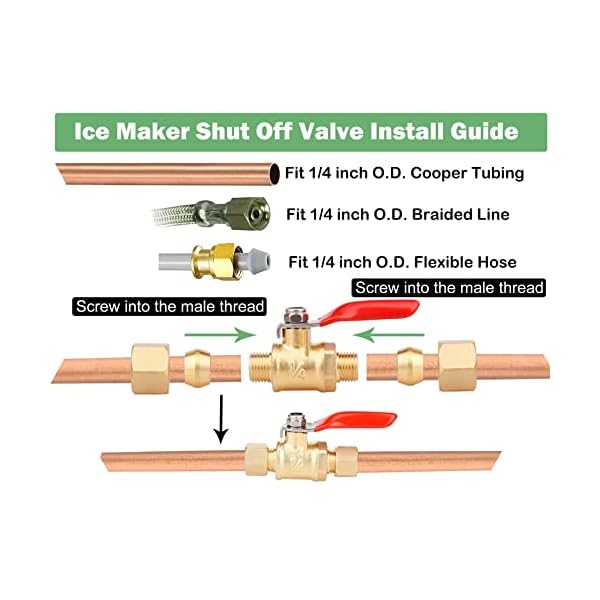 Ice Maker Shut Off Valve Install Guide

Fit 1/4 inch O.D. Cooper Tubing

Fit 1/4 inch O.D. Braided Line

Fit 1/4 inch O.D. Flexible Hose

Screw into the male thread

Screw into the male thread

1/4

1/4