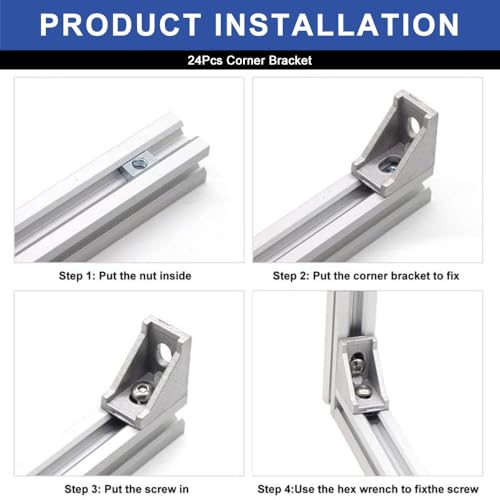 PRODUCT INSTALLATION

24Pcs Corner Bracket

Step 1: Put the nut inside

Step 2: Put the corner bracket to fix

Step 3: Put the screw in

Step 4:Use the hex wrench to fixthe screw