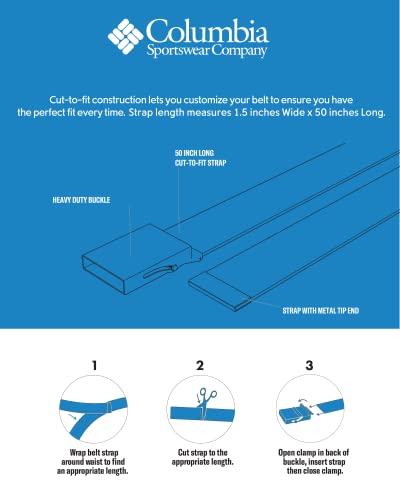 Columbia
Sportswear Company

Cut-to-fit construction lets you customize your belt to ensure you have the perfect fit every time. Strap length measures 1.5 inches Wide x 50 inches Long.

50 INCH LONG
CUT-TO-FIT STRAP

HEAVY DUTY BUCKLE

STRAP WITH METAL TIP END

1

Wrap belt strap around waist to find an appropriate length.

2

Cut strap to the appropriate length.

3

Open clamp in back of buckle, insert strap then close clamp.